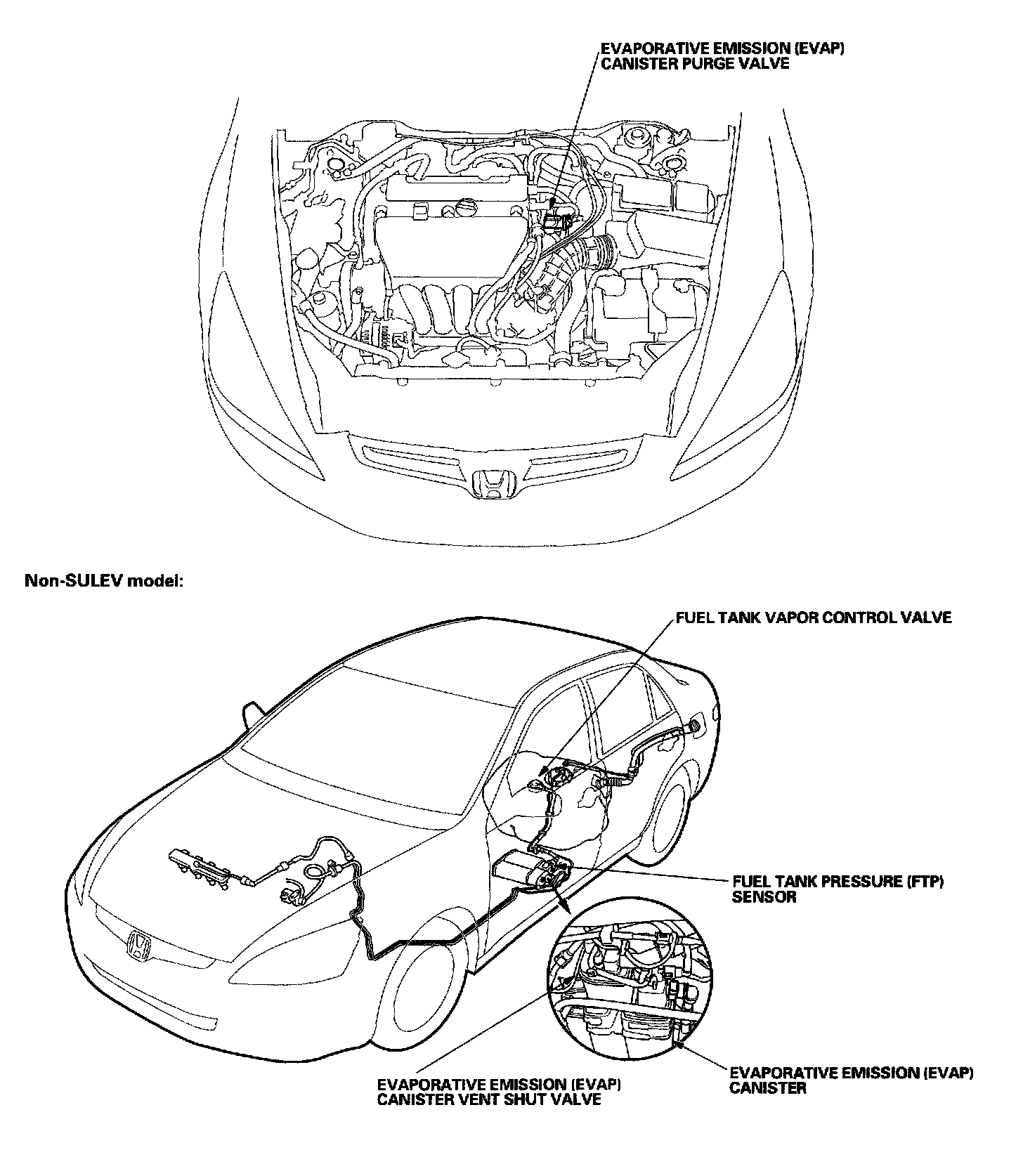 EVAPORATIVE EMISSION (EVAP) CANISTER PURGE VALVE

Non-SULEV model:

FUEL TANK VAPOR CONTROL VALVE

FUEL TANK PRESSURE (FTP) SENSOR

EVAPORATIVE EMISSION (EVAP) CANISTER VENT SHUT VALVE

EVAPORATIVE EMISSION (EVAP) CANISTER