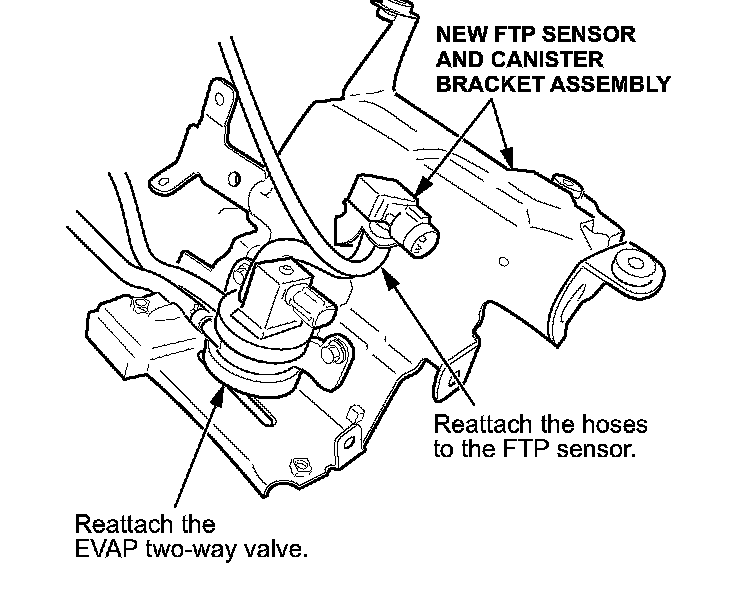 NEW FTP SENSOR AND CANISTER BRACKET ASSEMBLY

Reattach the hoses to the FTP sensor.

Reattach the EVAP two-way valve.