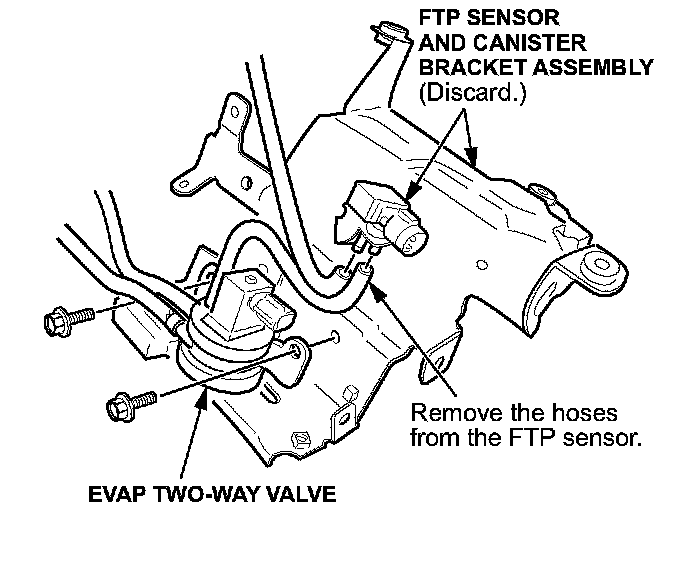 FTP SENSOR AND CANISTER BRACKET ASSEMBLY (Discard.)

Remove the hoses from the FTP sensor.

EVAP TWO-WAY VALVE