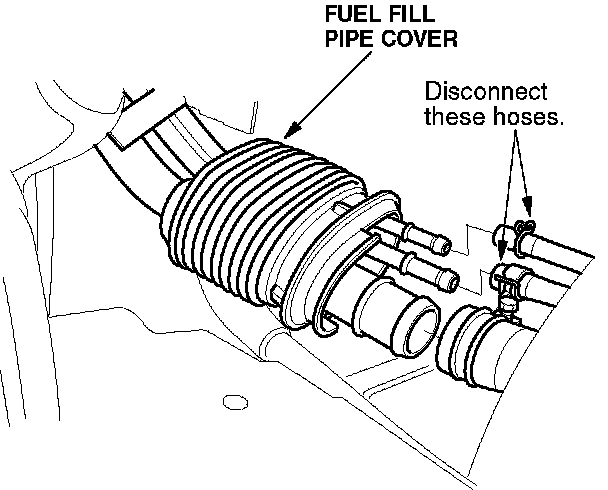 FUEL FILL PIPE COVER

Disconnect these hoses.