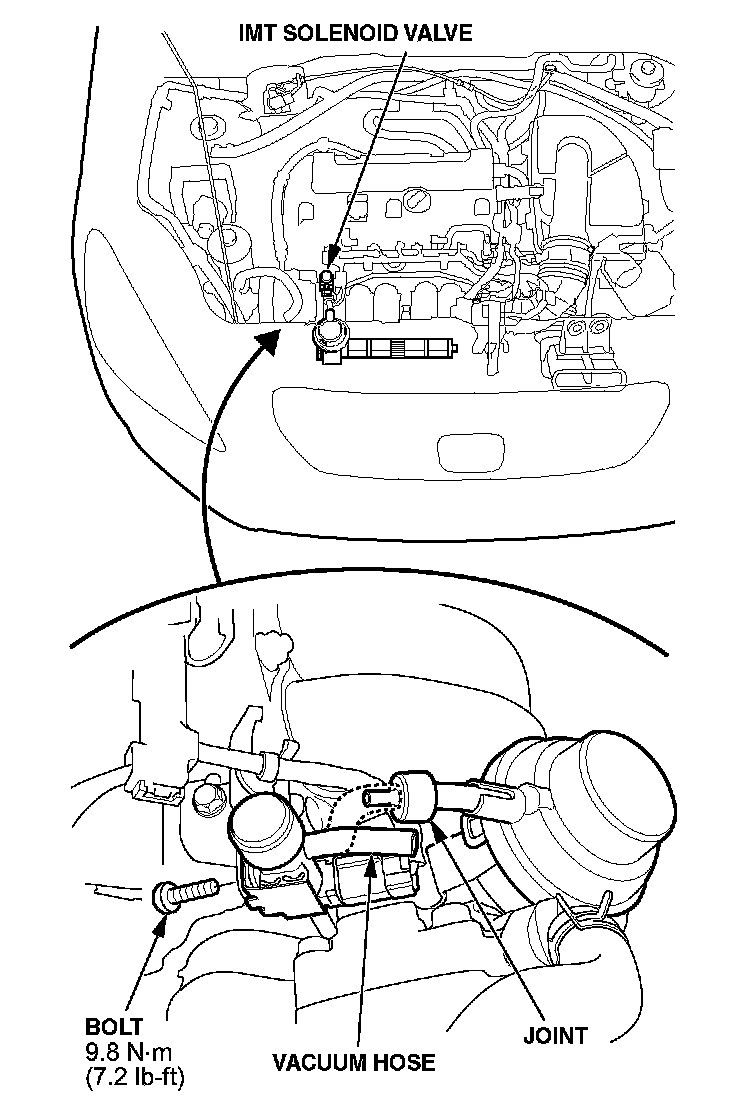 IMT SOLENOID VALVE

BOLT
9.8 N·m
(7.2 lb-ft)

VACUUM HOSE

JOINT