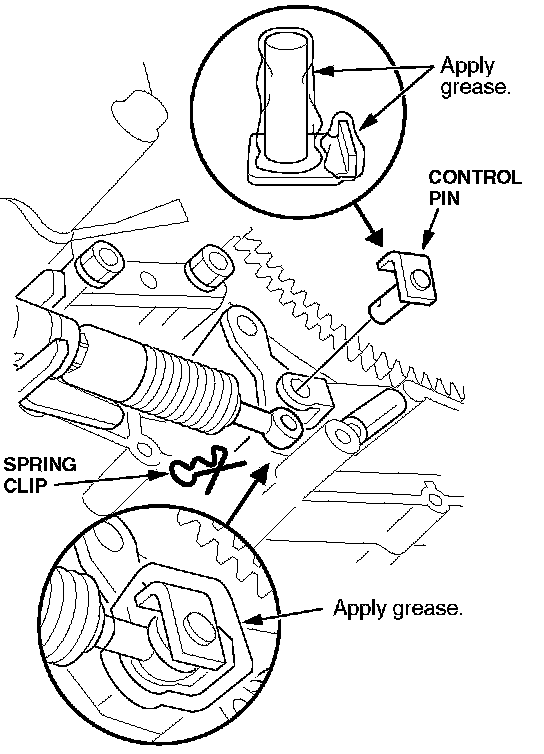 Apply grease.

CONTROL PIN

SPRING CLIP

Apply grease.