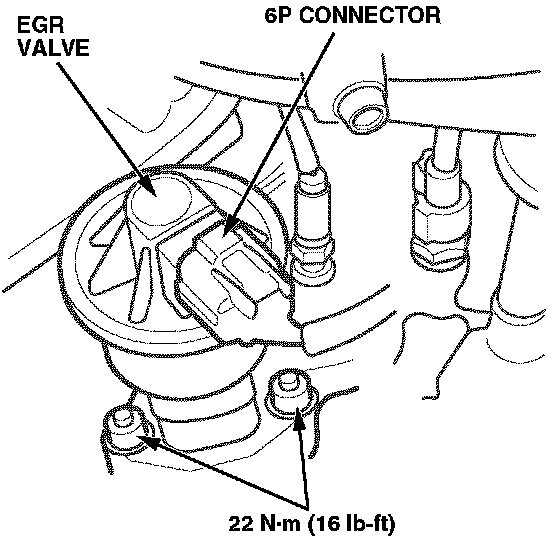 EGR VALVE

6P CONNECTOR

22 N·m (16 lb-ft)