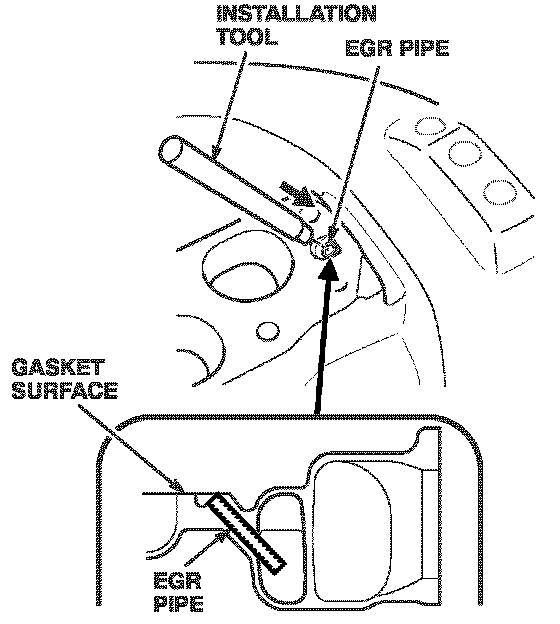 INSTALLATION TOOL

EGR PIPE

GASKET SURFACE

EGR PIPE