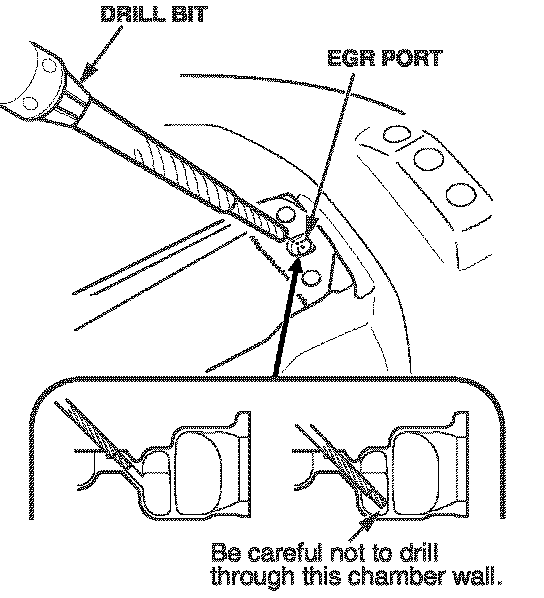 DRILL BIT

EGR PORT

Be careful not to drill through this chamber wall.