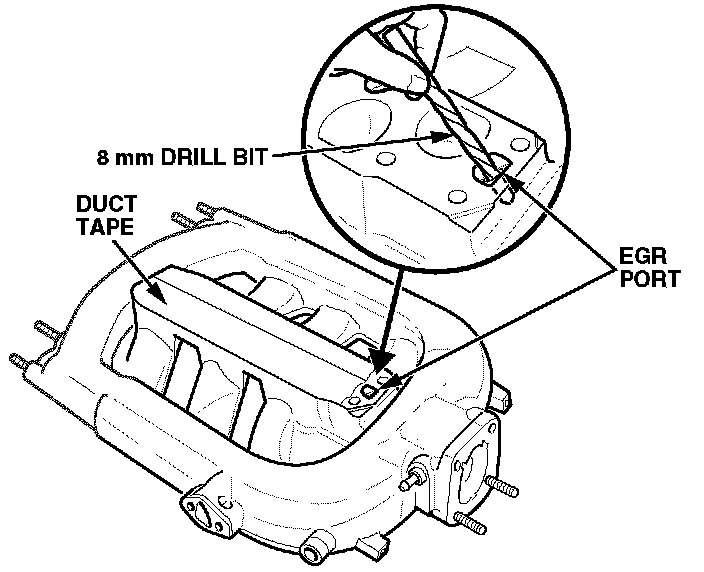 8 mm DRILL BIT

DUCT TAPE

EGR PORT