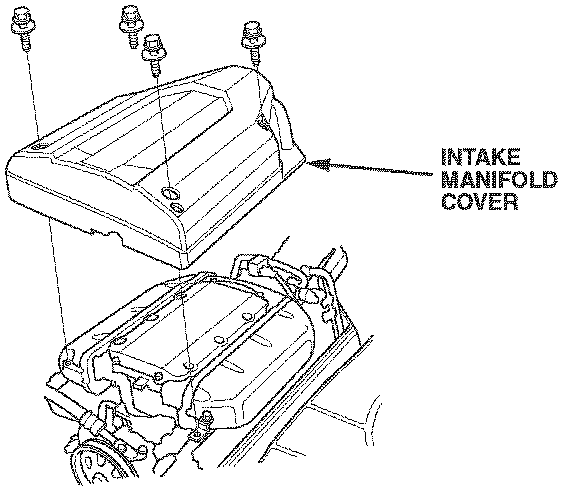 INTAKE
MANIFOLD
COVER