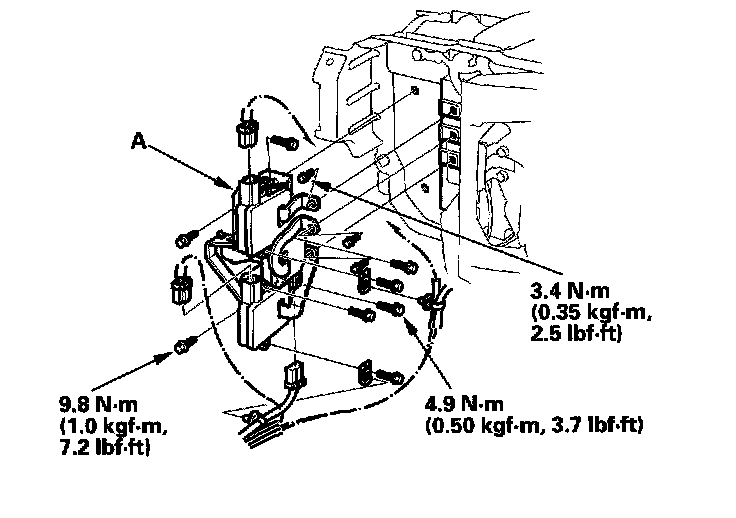 A

3.4 N·m
(0.35 kgf·m,
2.5 lbf·ft)

9.8 N·m
(1.0 kgf·m,
7.2 lbf·ft)

4.9 N·m
(0.50 kgf·m, 3.7 lbf·ft)