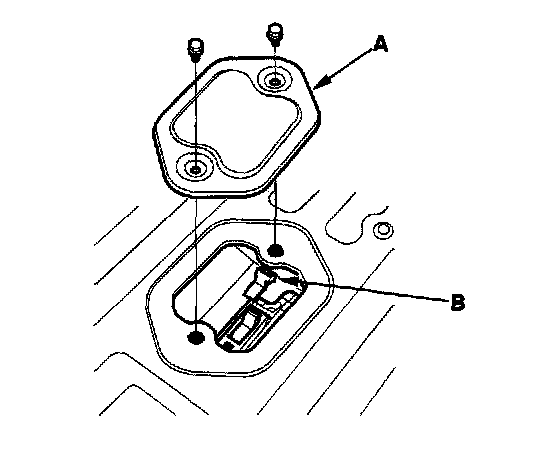 A

B