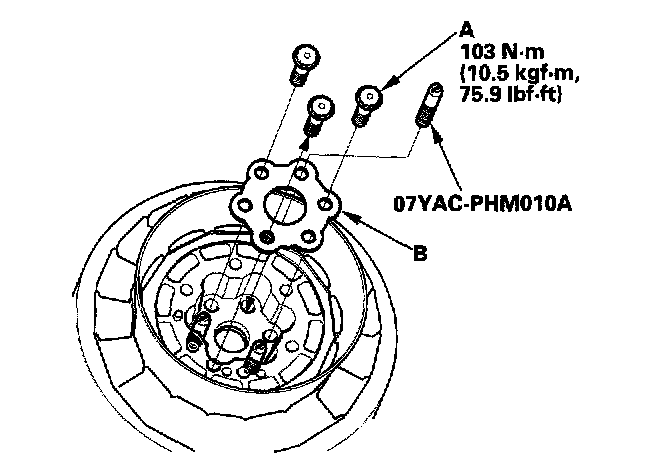 A
103 N·m
(10.5 kgf·m,
75.9 lbf·ft)

07YAC-PHM010A

B