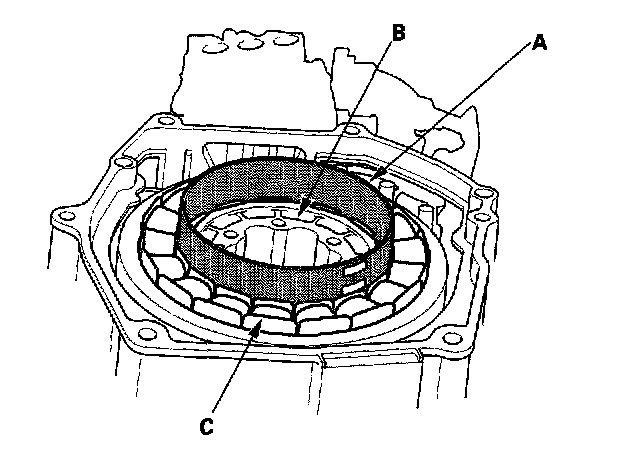 B
A
C