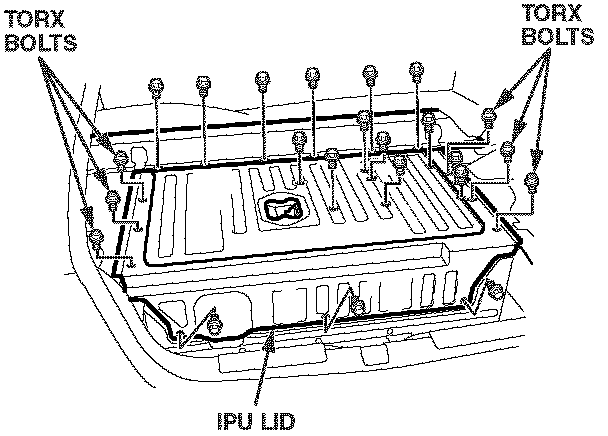 TORX BOLTS

TORX BOLTS

IPU LID