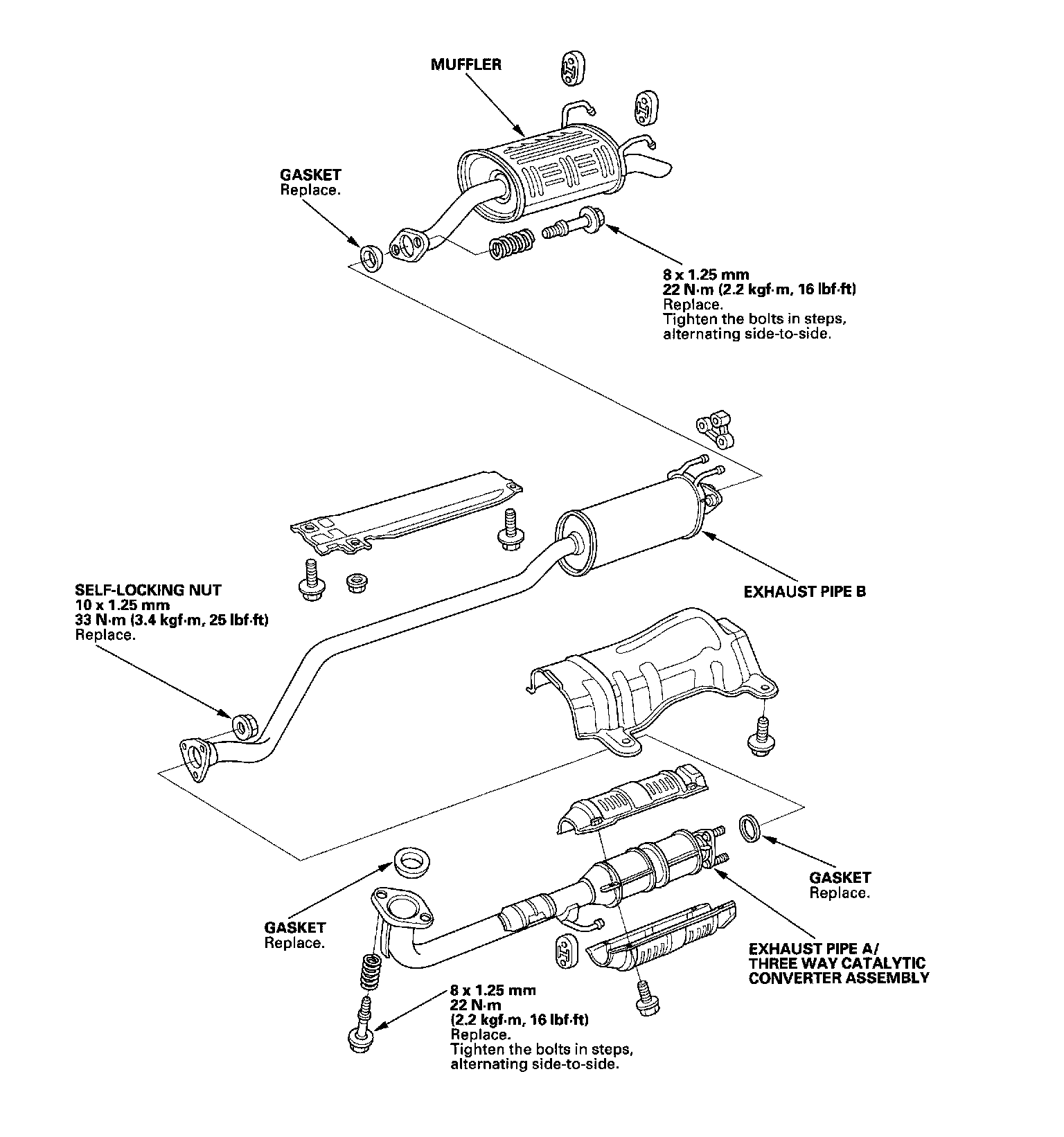 MUFFLER

GASKET
Replace.

8 x 1.25 mm
22 N·m (2.2 kgf·m, 16 lbf·ft)
Replace.
Tighten the bolts in steps, alternating side-to-side.

SELF-LOCKING NUT
10 x 1.25 mm
33 N·m (3.4 kgf·m, 25 lbf·ft)
Replace.

EXHAUST PIPE B

GASKET
Replace.

GASKET
Replace.

EXHAUST PIPE A/
THREE WAY CATALYTIC
CONVERTER ASSEMBLY

8 x 1.25 mm
22 N·m
(2.2 kgf·m, 16 lbf·ft)
Replace.
Tighten the bolts in steps, alternating side-to-side.