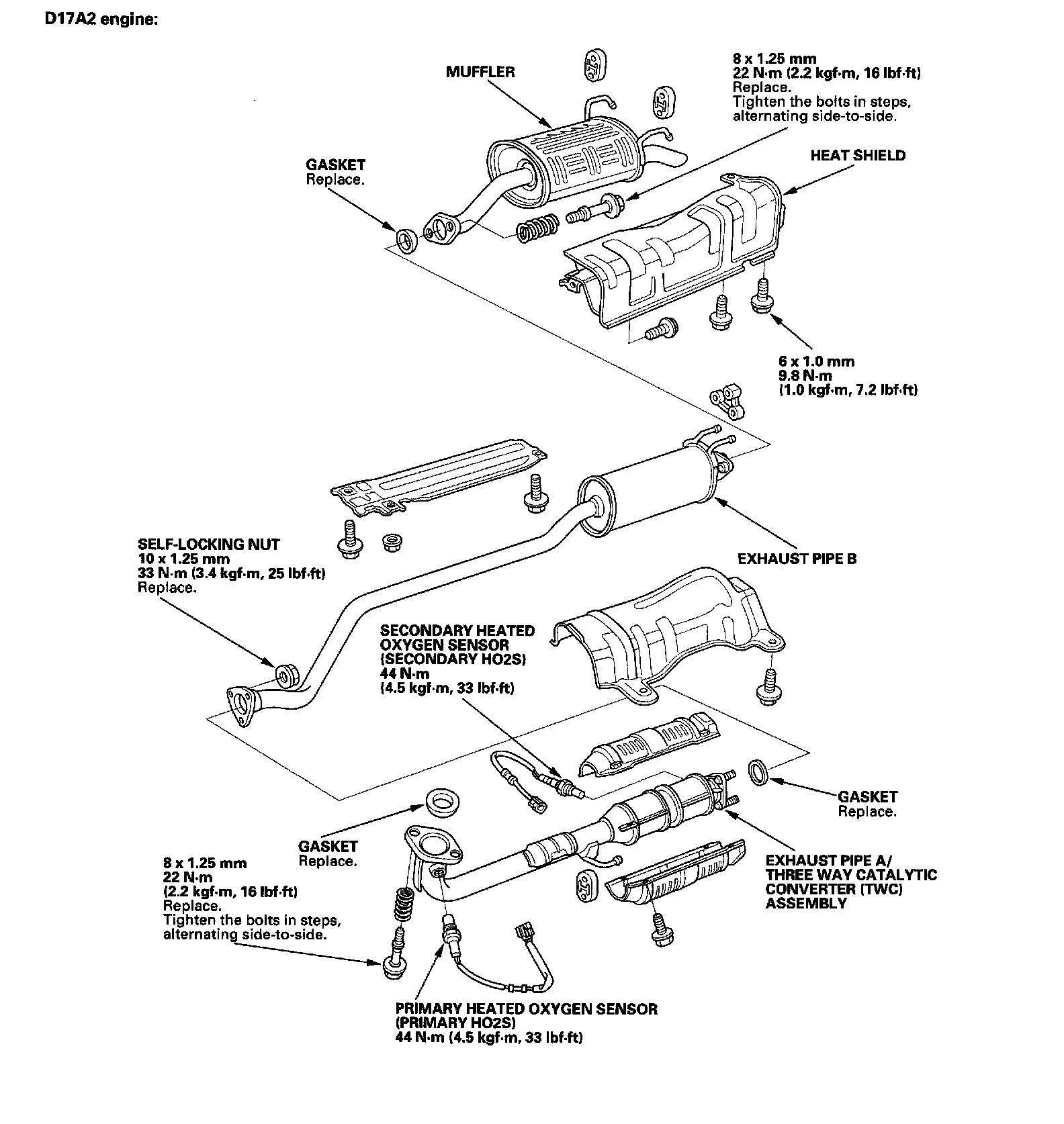 D17A2 engine:

MUFFLER

8 x 1.25 mm
22 N·m (2.2 kgf·m, 16 lbf·ft)
Replace.
Tighten the bolts in steps, alternating side-to-side.

GASKET
Replace.

HEAT SHIELD

6 x 1.0 mm
9.8 N·m
(1.0 kgf·m, 7.2 lbf·ft)

SELF-LOCKING NUT
10 x 1.25 mm
33 N·m (3.4 kgf·m, 25 lbf·ft)
Replace.

EXHAUST PIPE B

SECONDARY HEATED OXYGEN SENSOR (SECONDARY HO2S)
44 N·m
(4.5 kgf·m, 33 lbf·ft)

GASKET
Replace.

GASKET
Replace.

8 x 1.25 mm
22 N·m
(2.2 kgf·m, 16 lbf·ft)
Replace.
Tighten the bolts in steps, alternating side-to-side.

EXHAUST PIPE A/ THREE WAY CATALYTIC CONVERTER (TWC) ASSEMBLY

PRIMARY HEATED OXYGEN SENSOR (PRIMARY HO2S)
44 N·m (4.5 kgf·m, 33 lbf·ft)