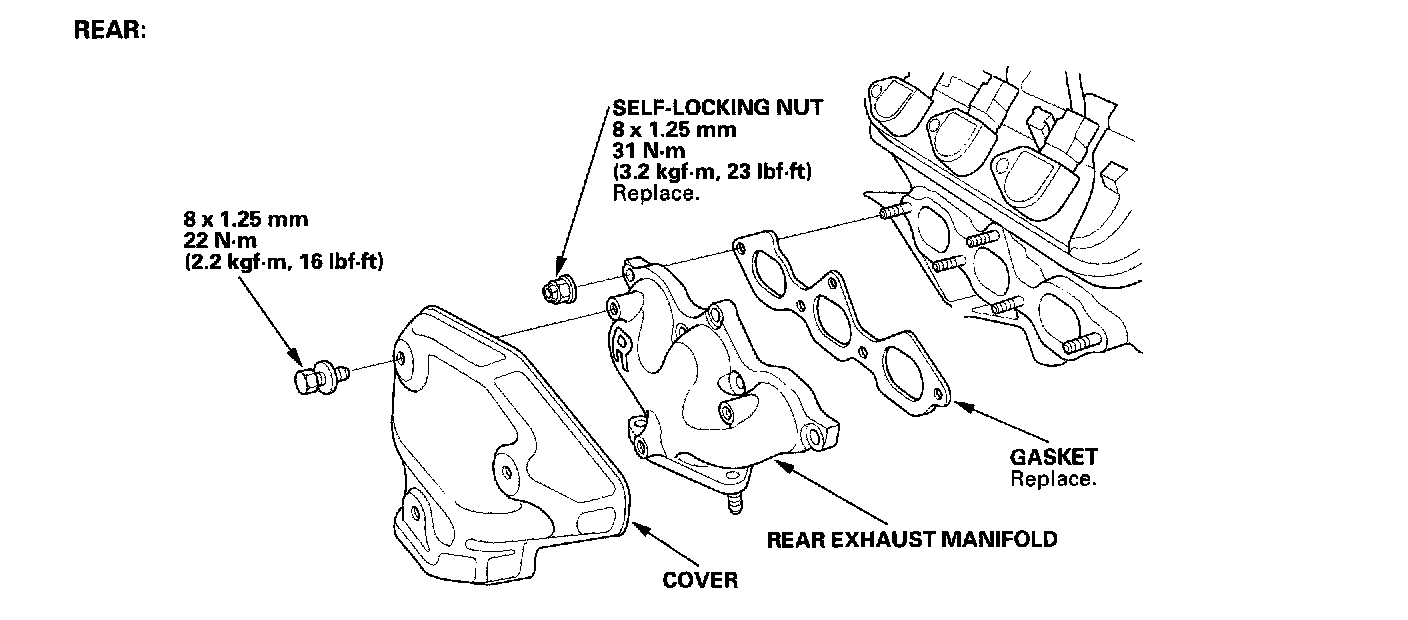 REAR:

SELF-LOCKING NUT
8 x 1.25 mm
31 N·m
(3.2 kgf·m, 23 lbf·ft)
Replace.

8 x 1.25 mm
22 N·m
(2.2 kgf·m, 16 lbf·ft)

GASKET
Replace.

REAR EXHAUST MANIFOLD

COVER