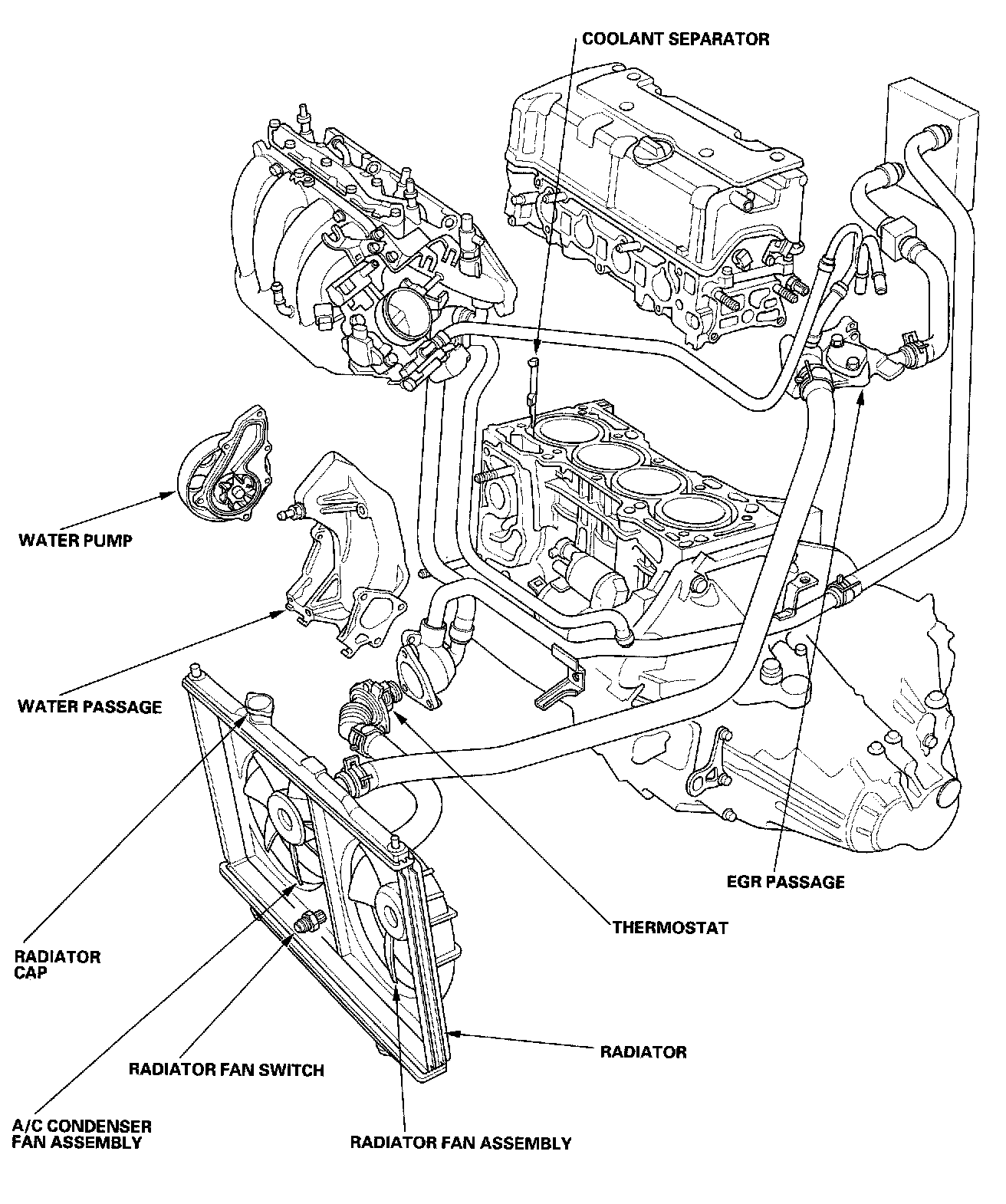 COOLANT SEPARATOR

WATER PUMP

WATER PASSAGE

EGR PASSAGE

THERMOSTAT

RADIATOR CAP

RADIATOR

RADIATOR FAN SWITCH

A/C CONDENSER FAN ASSEMBLY

RADIATOR FAN ASSEMBLY