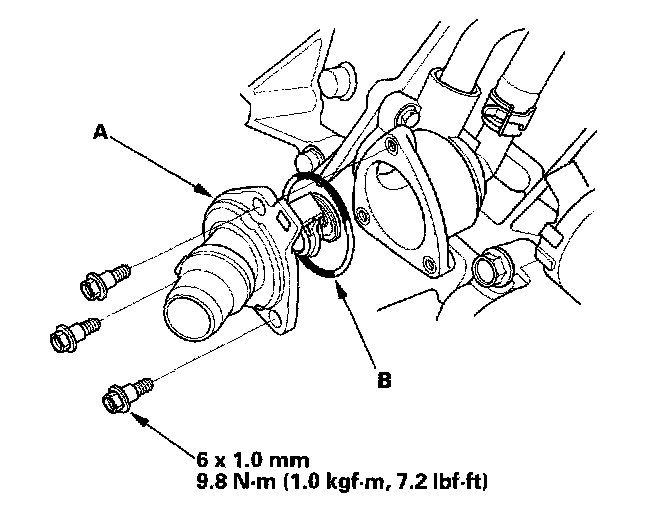 A

B

6 x 1.0 mm
9.8 N·m (1.0 kgf·m, 7.2 lbf·ft)