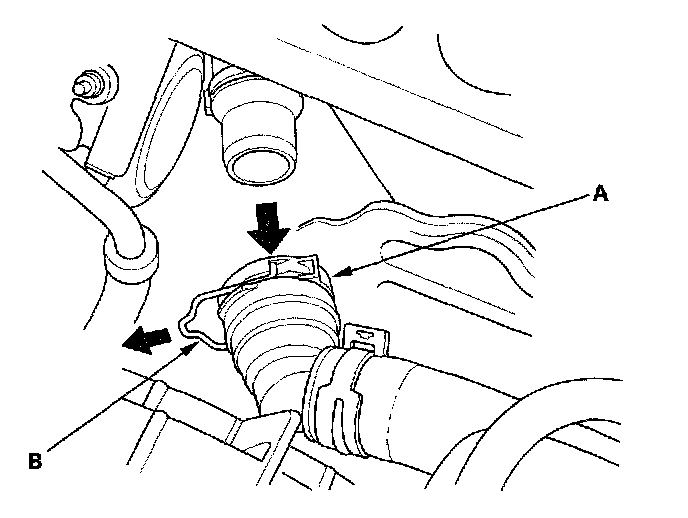 A
B