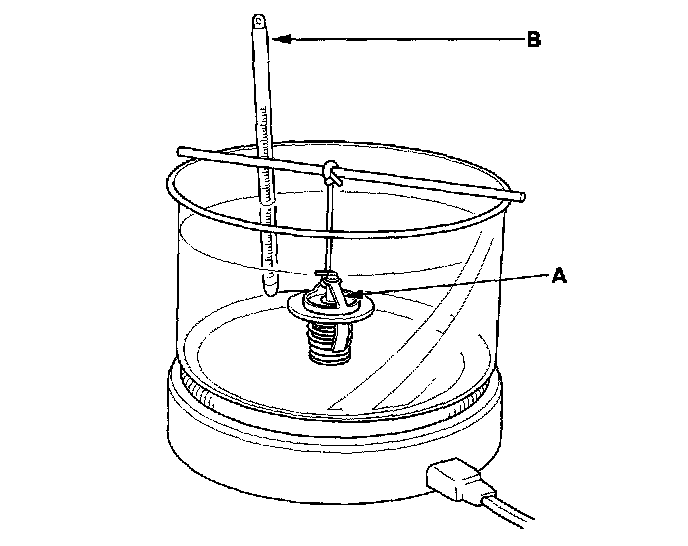 B

A