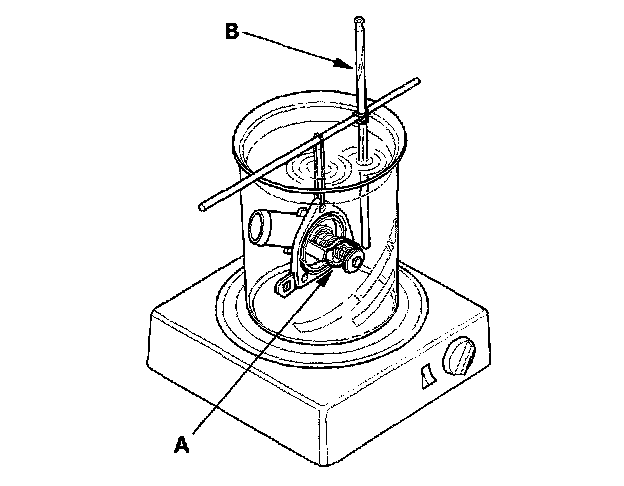 B

A