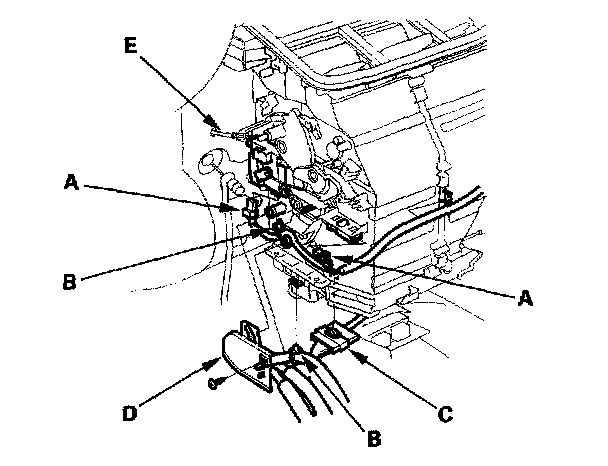 E
A
B
A
D
C
B