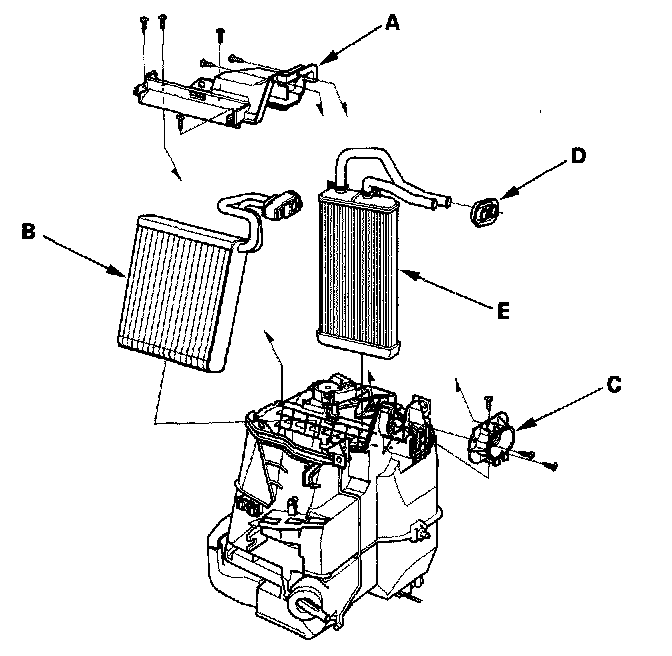 A
D
B
E
C