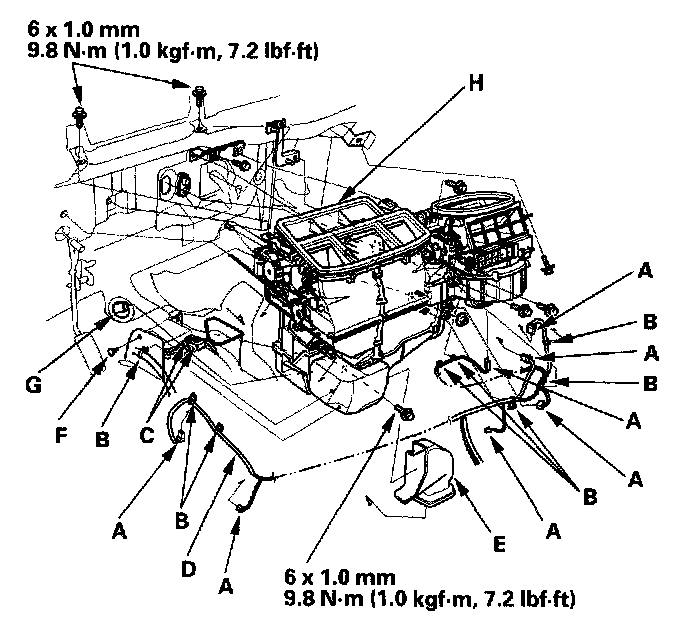 6 x 1.0 mm
9.8 N·m (1.0 kgf·m, 7.2 lbf·ft)

H

A
B
A
B
A
A
B
A
E

G
F
B
C
A
B
D
A

6 x 1.0 mm
9.8 N·m (1.0 kgf·m, 7.2 lbf·ft)