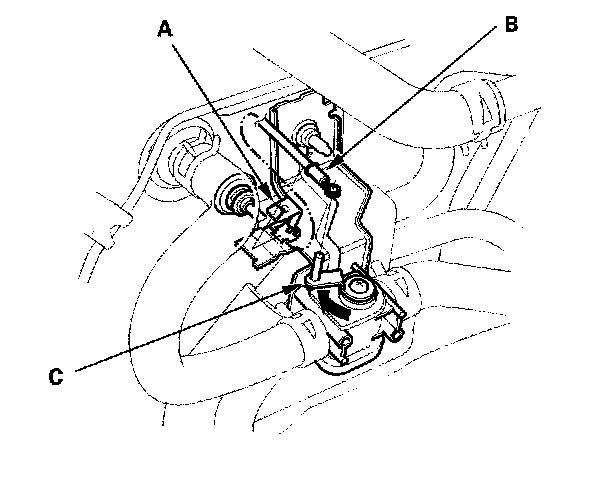 A

B

C