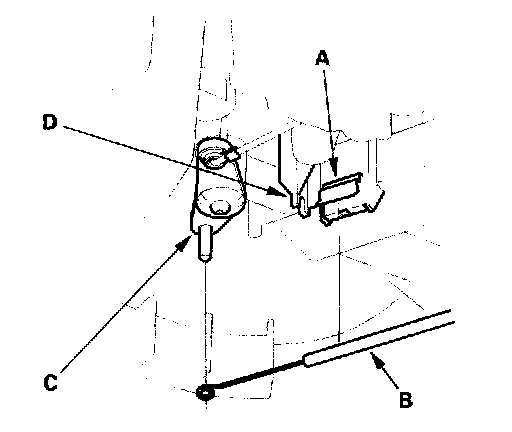 A
D
C
B