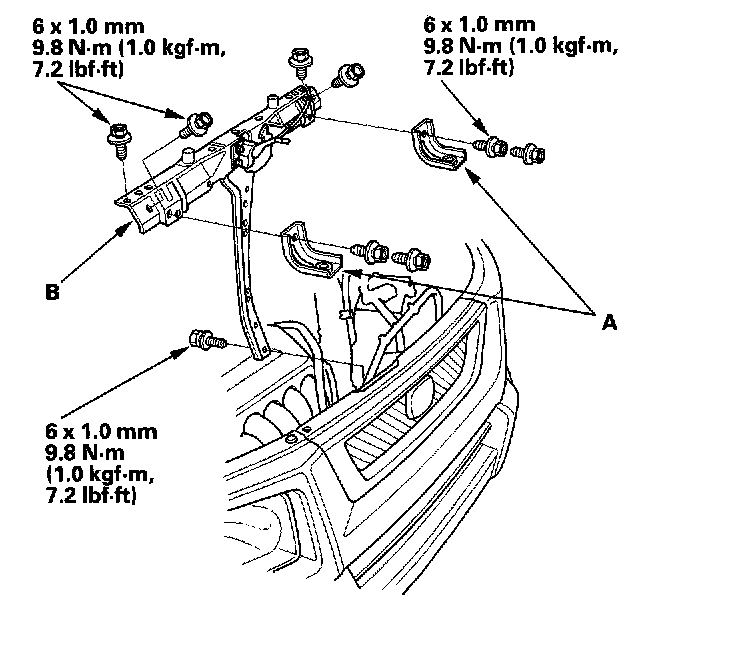 6 x 1.0 mm
9.8 N·m (1.0 kgf·m,
7.2 lbf·ft)

6 x 1.0 mm
9.8 N·m (1.0 kgf·m,
7.2 lbf·ft)

B

A

6 x 1.0 mm
9.8 N·m
(1.0 kgf·m,
7.2 lbf·ft)