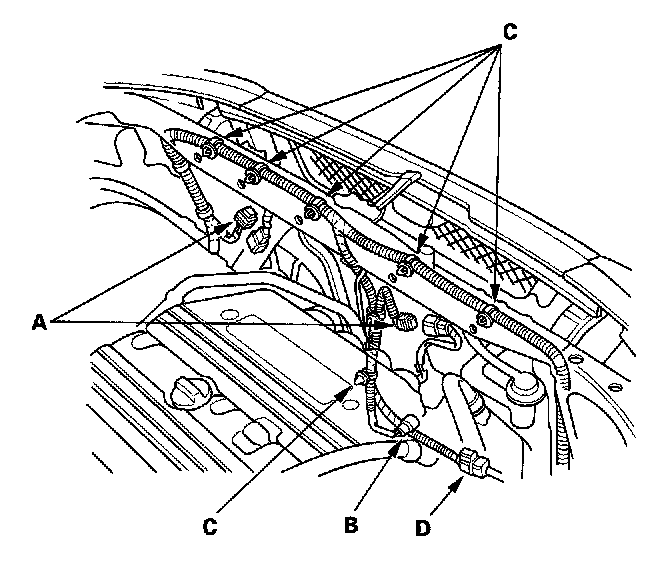 C
A
C
B
D