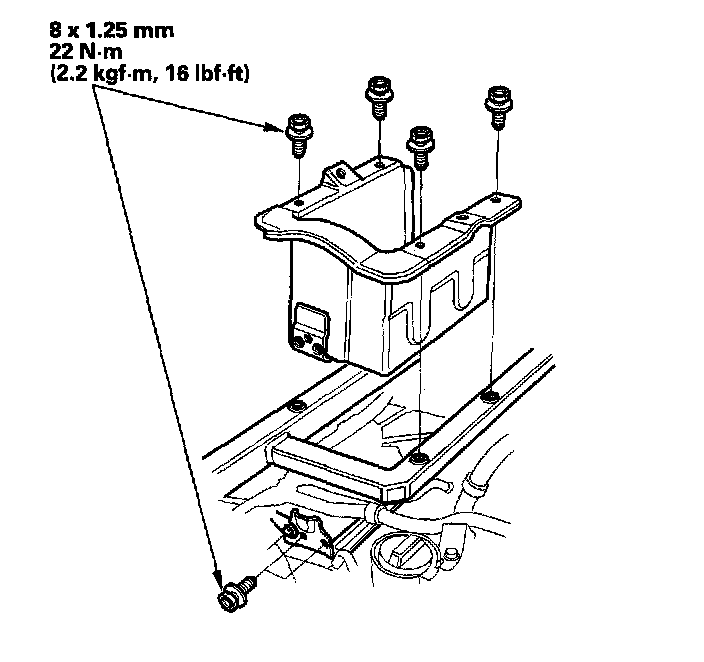 8 x 1.25 mm
22 N·m
(2.2 kgf·m, 16 lbf·ft)