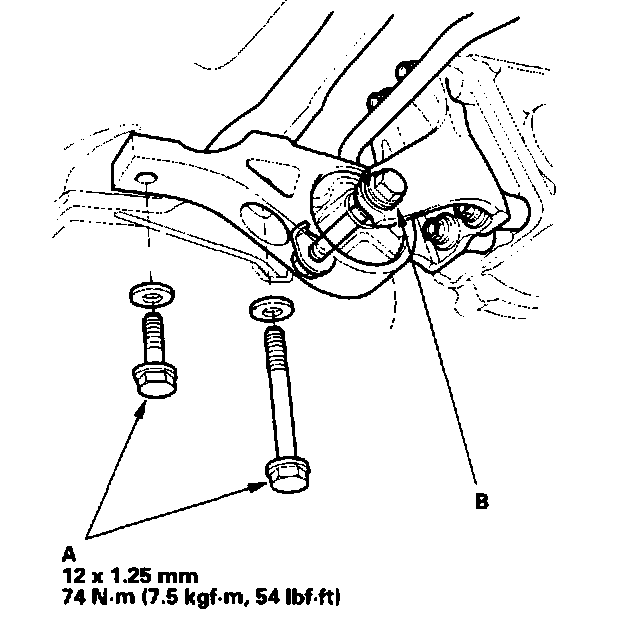 B

A
12 x 1.25 mm
74 N·m (7.5 kgf·m, 54 lbf·ft)