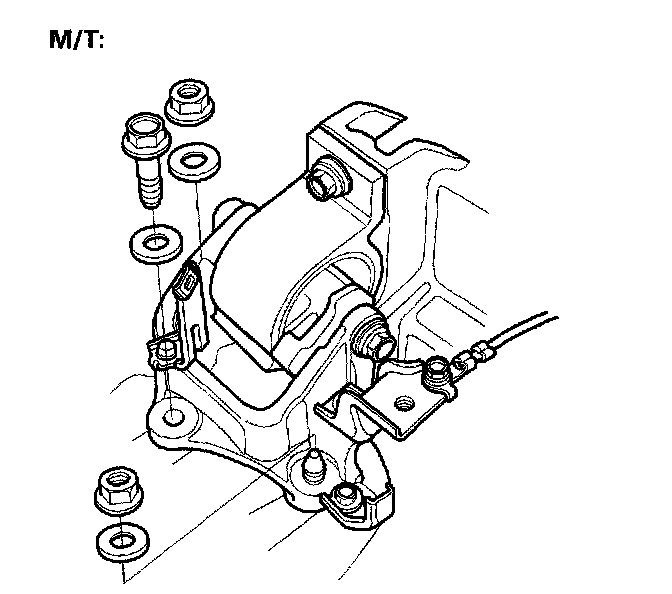 M/T: