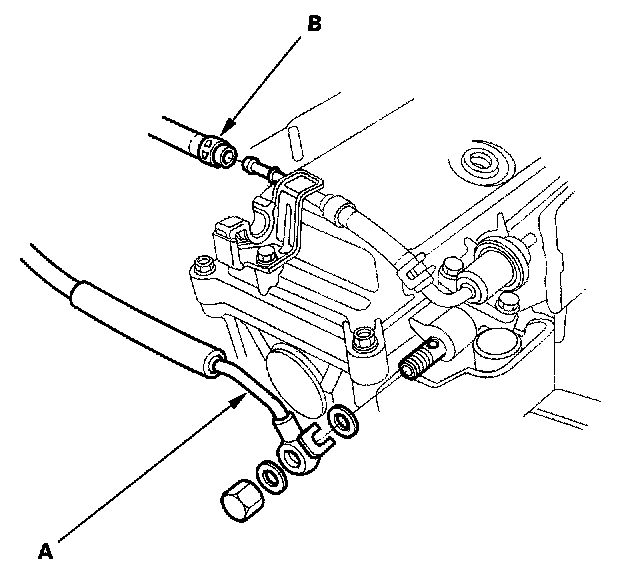 B

A