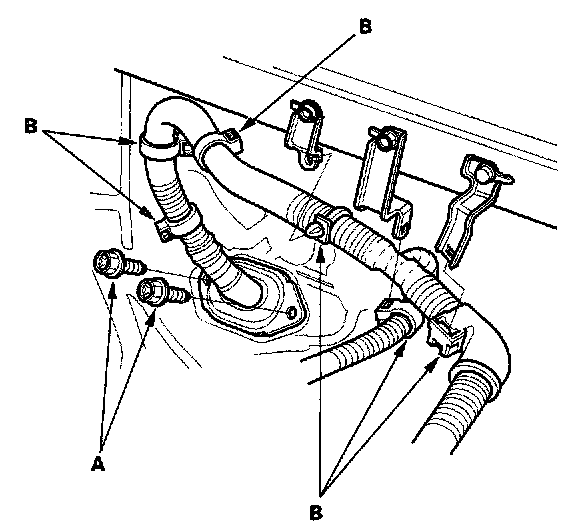 B
B
A
B