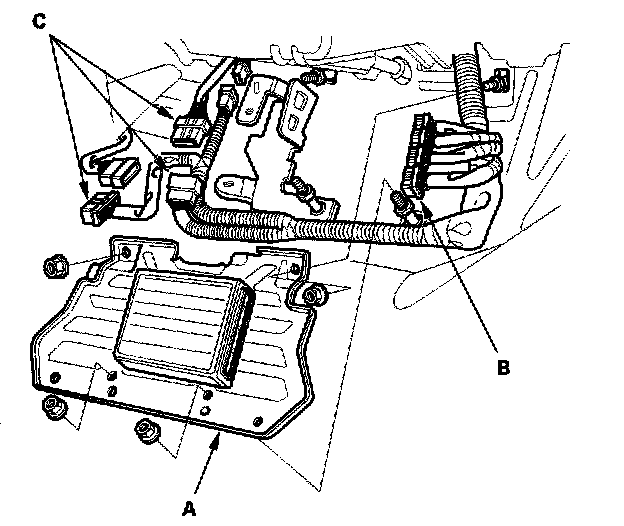 C

B

A