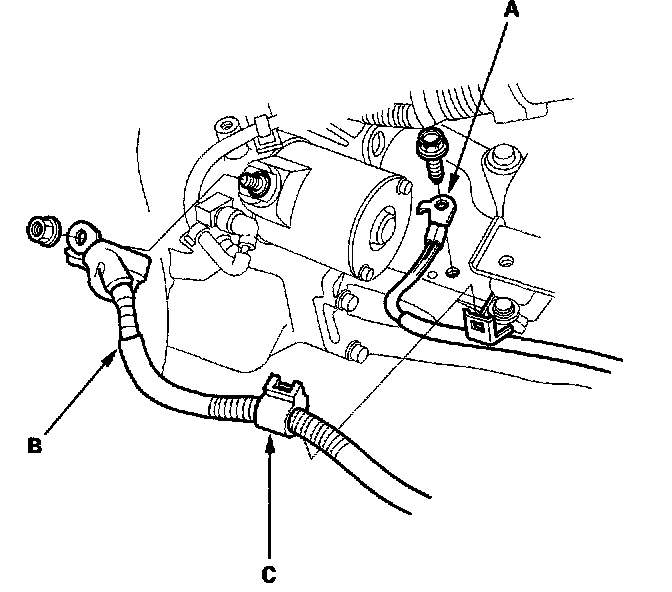 A

B

C