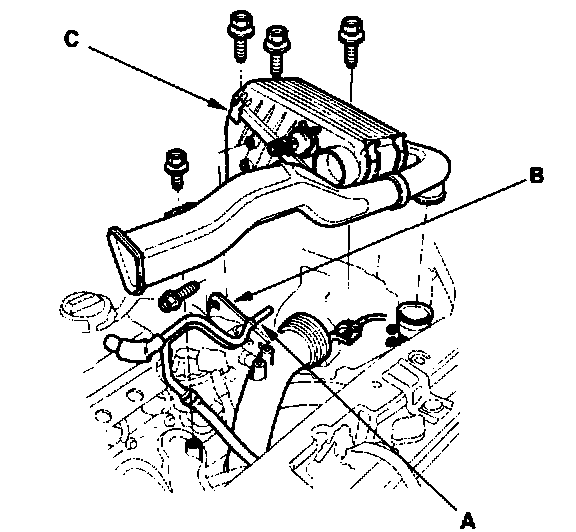 C

B

A