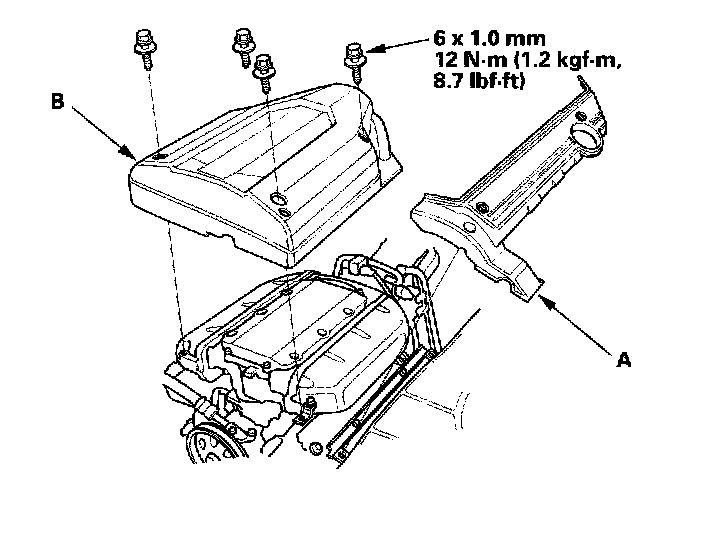 6 x 1.0 mm
12 N·m (1.2 kgf·m, 8.7 lbf·ft)

B

A