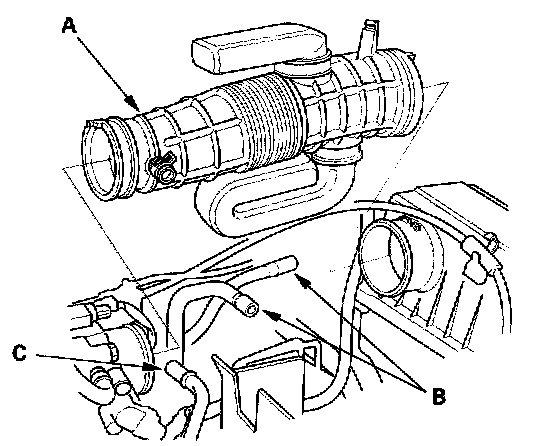 A
C
B