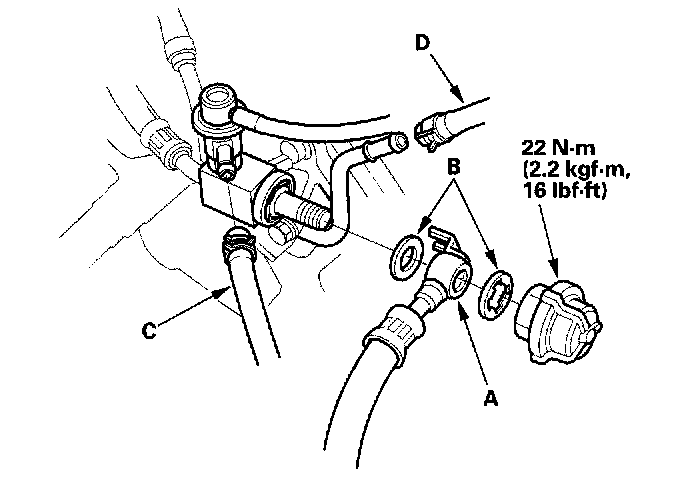 D

22 N·m
(2.2 kgf·m,
16 lbf·ft)

B

C

A