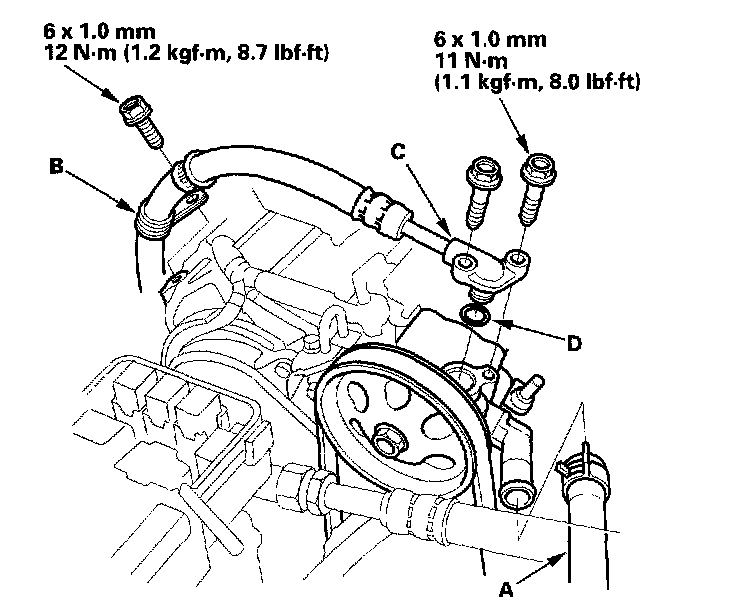 6 x 1.0 mm
12 N·m (1.2 kgf·m, 8.7 lbf·ft)

6 x 1.0 mm
11 N·m
(1.1 kgf·m, 8.0 lbf·ft)

B

C

D

A