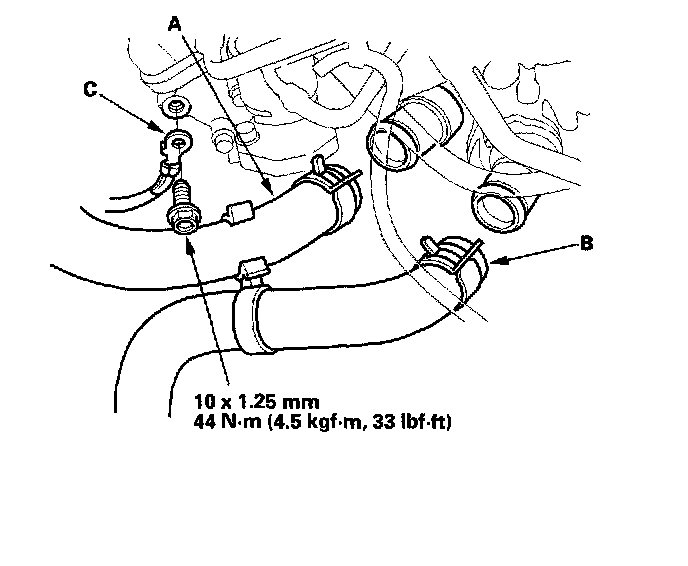 A

C

B

10 x 1.25 mm
44 N·m (4.5 kgf·m, 33 lbf·ft)