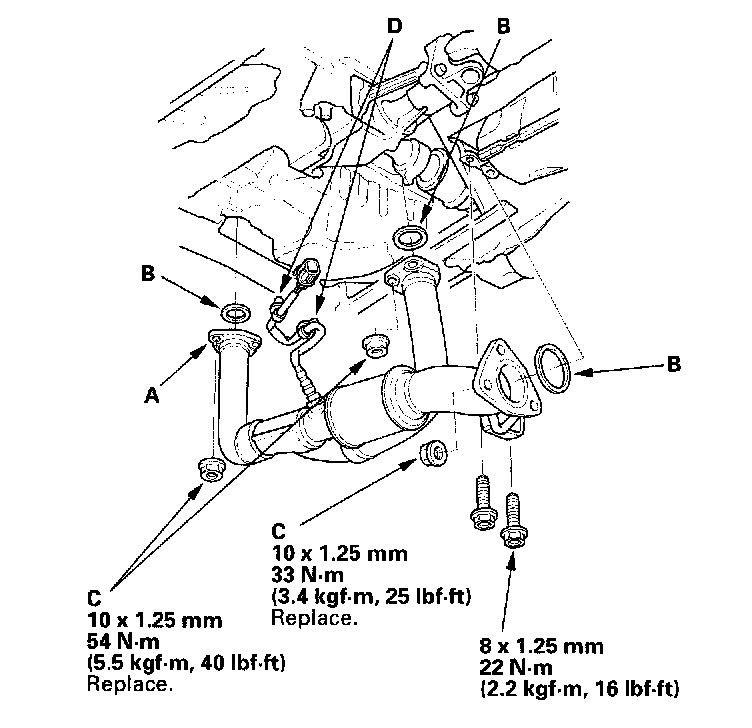 D

B

B

A

B

C
10 x 1.25 mm
33 N·m
(3.4 kgf·m, 25 lbf·ft)
Replace.

C
10 x 1.25 mm
54 N·m
(5.5 kgf·m, 40 lbf·ft)
Replace.

8 x 1.25 mm
22 N·m
(2.2 kgf·m, 16 lbf·ft)