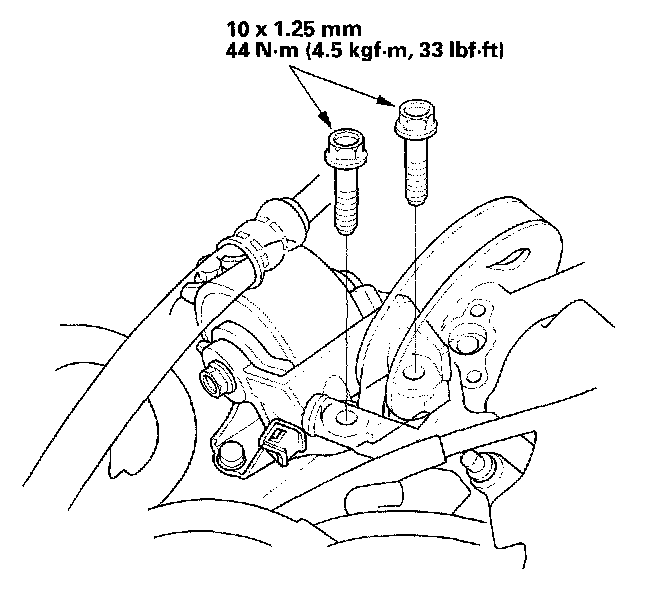 10 x 1.25 mm
44 N·m (4.5 kgf·m, 33 lbf·ft)