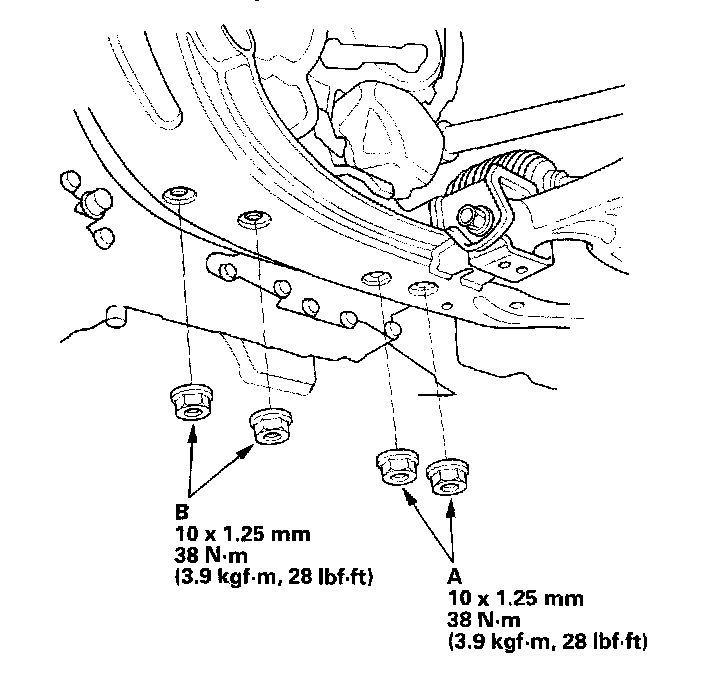 B
10 x 1.25 mm
38 N·m
(3.9 kgf·m, 28 lbf·ft)

A
10 x 1.25 mm
38 N·m
(3.9 kgf·m, 28 lbf·ft)