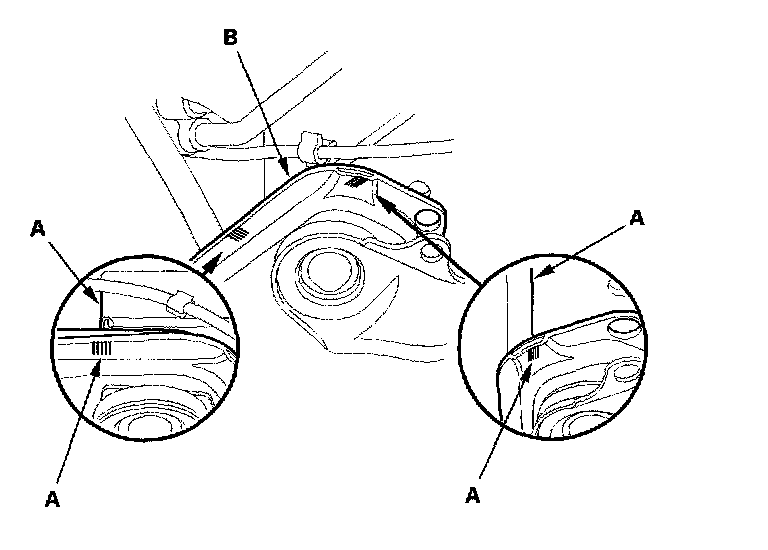 B
A
A
A
A