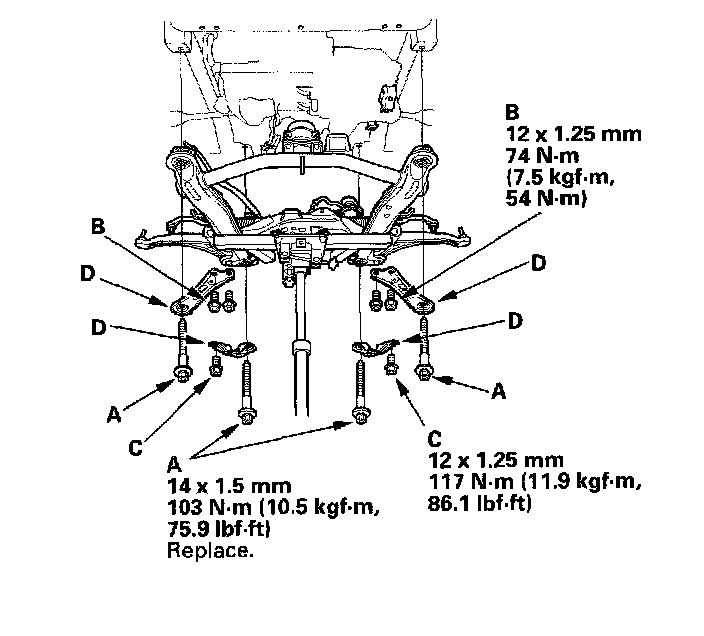 B
12 x 1.25 mm
74 N·m
(7.5 kgf·m,
54 N·m)

B

D

D

D

D

A

A

C

C
12 x 1.25 mm
117 N·m (11.9 kgf·m,
86.1 lbf·ft)

A
14 x 1.5 mm
103 N·m (10.5 kgf·m,
75.9 lbf·ft)
Replace.