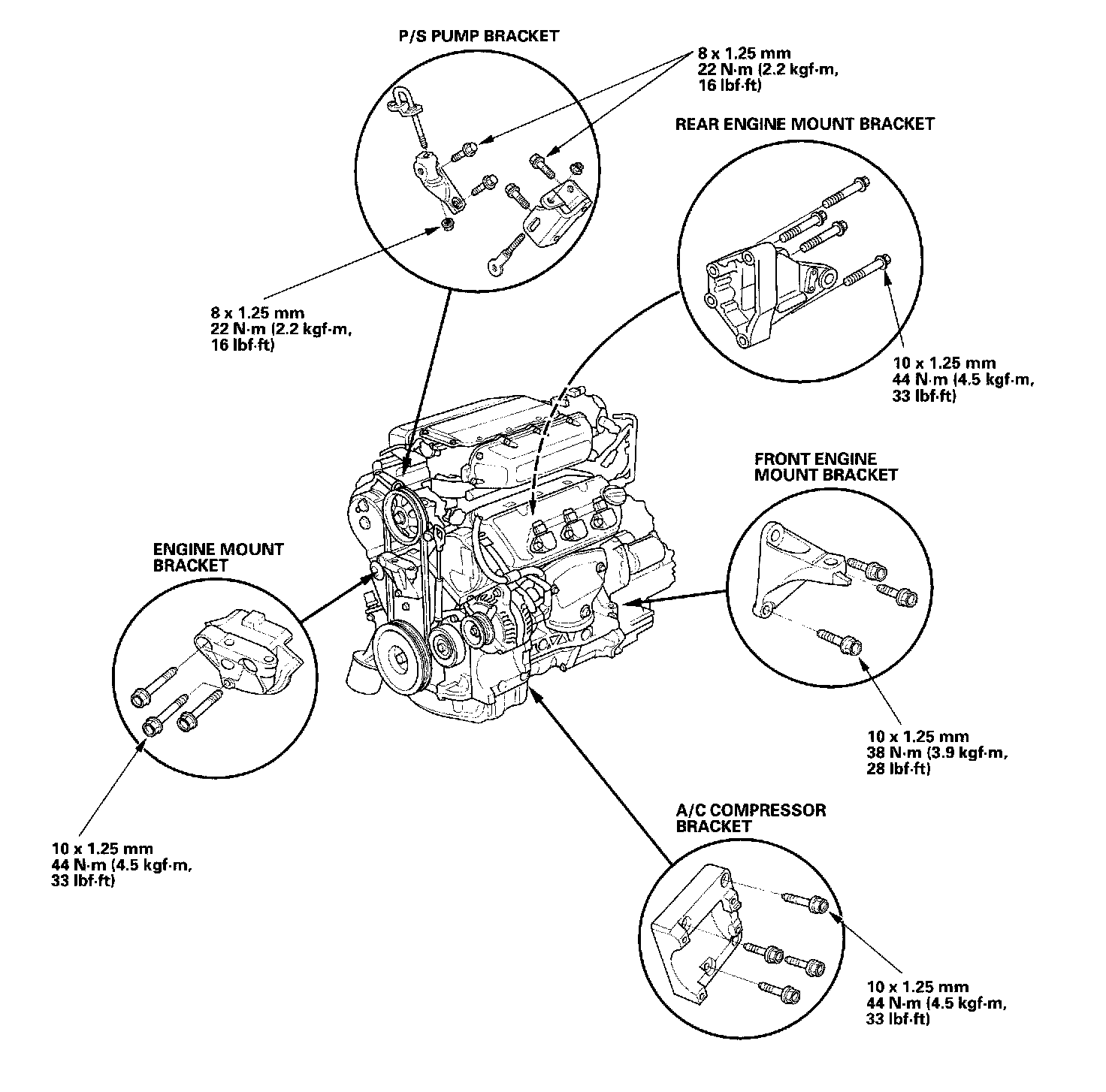 P/S PUMP BRACKET

8 x 1.25 mm
22 N·m (2.2 kgf·m,
16 lbf·ft)

REAR ENGINE MOUNT BRACKET

8 x 1.25 mm
22 N·m (2.2 kgf·m,
16 lbf·ft)

10 x 1.25 mm
44 N·m (4.5 kgf·m,
33 lbf·ft)

FRONT ENGINE
MOUNT BRACKET

ENGINE MOUNT
BRACKET

10 x 1.25 mm
38 N·m (3.9 kgf·m,
28 lbf·ft)

A/C COMPRESSOR
BRACKET

10 x 1.25 mm
44 N·m (4.5 kgf·m,
33 lbf·ft)

10 x 1.25 mm
44 N·m (4.5 kgf·m,
33 lbf·ft)